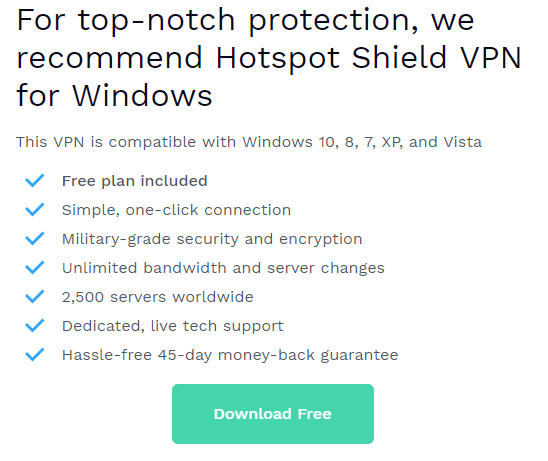 For top-notch protection, we recommend Hotspot Shield VPN for Windows

This VPN is compatible with Windows 10, 8, 7, XP, and Vista

Free plan included
Simple, one-click connection
Military-grade security and encryption
Unlimited bandwidth and server changes
2,500 servers worldwide
Dedicated, live tech support
Hassle-free 45-day money-back guarantee

Download Free