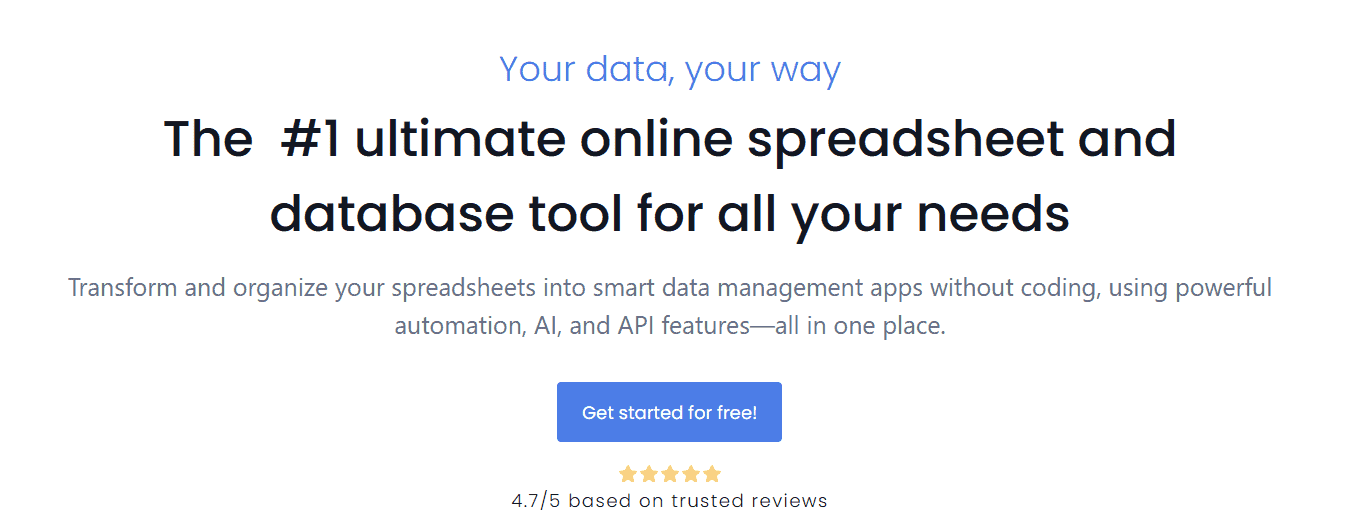 Your data, your way

The #1 ultimate online spreadsheet and database tool for all your needs

Transform and organize your spreadsheets into smart data management apps without coding, using powerful automation, AI, and API features—all in one place.

Get started for free!

4.7/5 based on trusted reviews